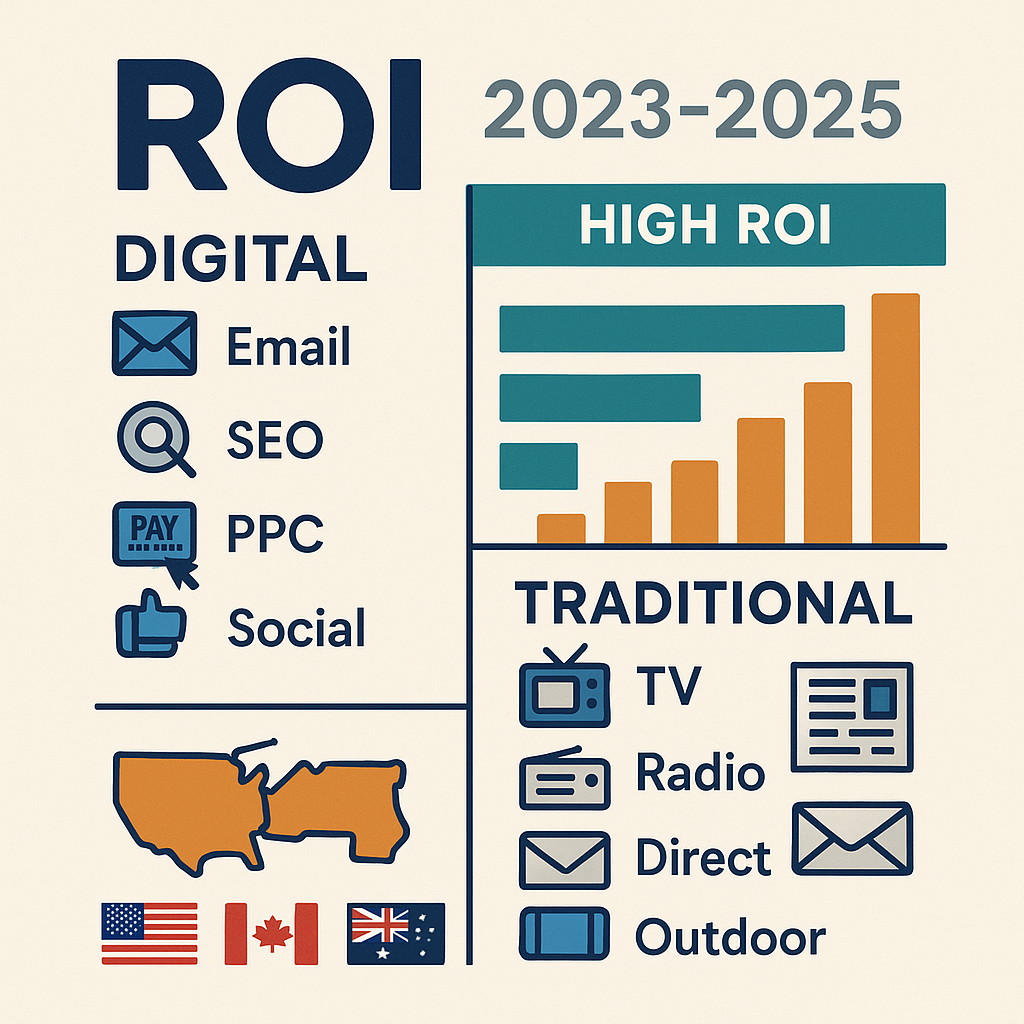 ROI 2023-2025

DIGITAL

Email

SEO

PAY PPC

Social

HIGH ROI

TRADITIONAL

TV

Radio

Direct

Outdoor